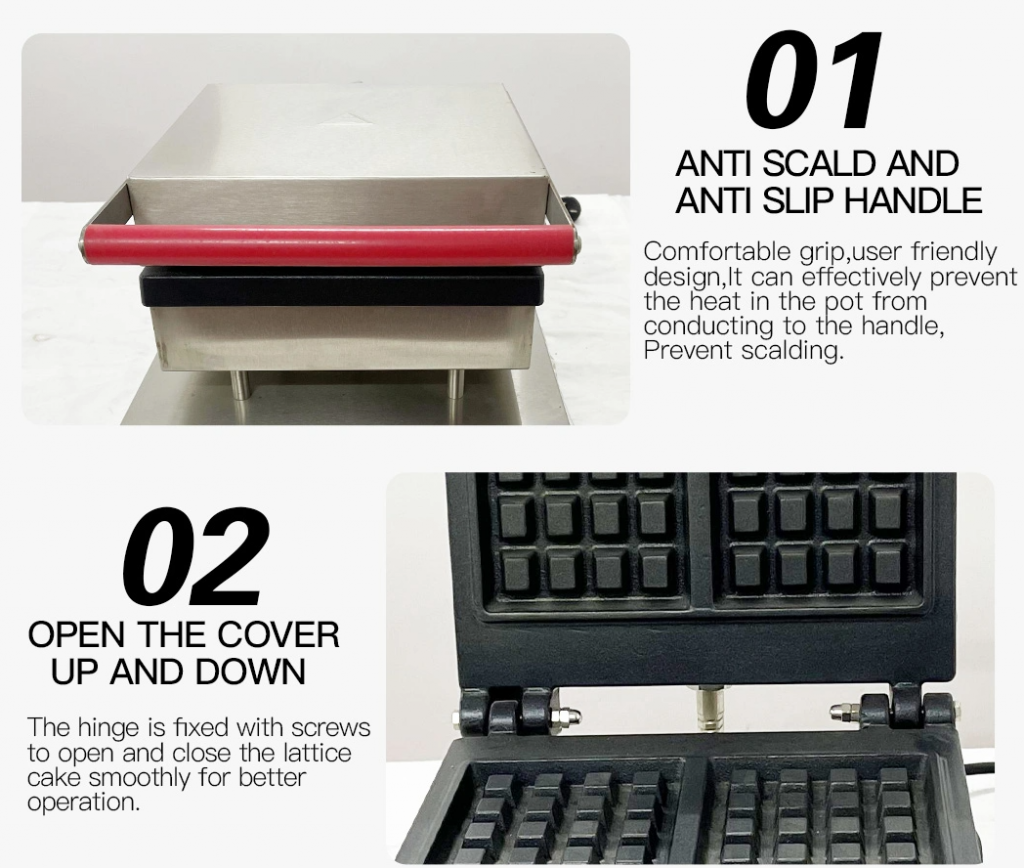 01

ANTI SCALD AND ANTI SLIP HANDLE

Comfortable grip,user friendly design,It can effectively prevent the heat in the pot from conducting to the handle, Prevent scalding.

02

OPEN THE COVER UP AND DOWN

The hinge is fixed with screws to open and close the lattice cake smoothly for better operation.